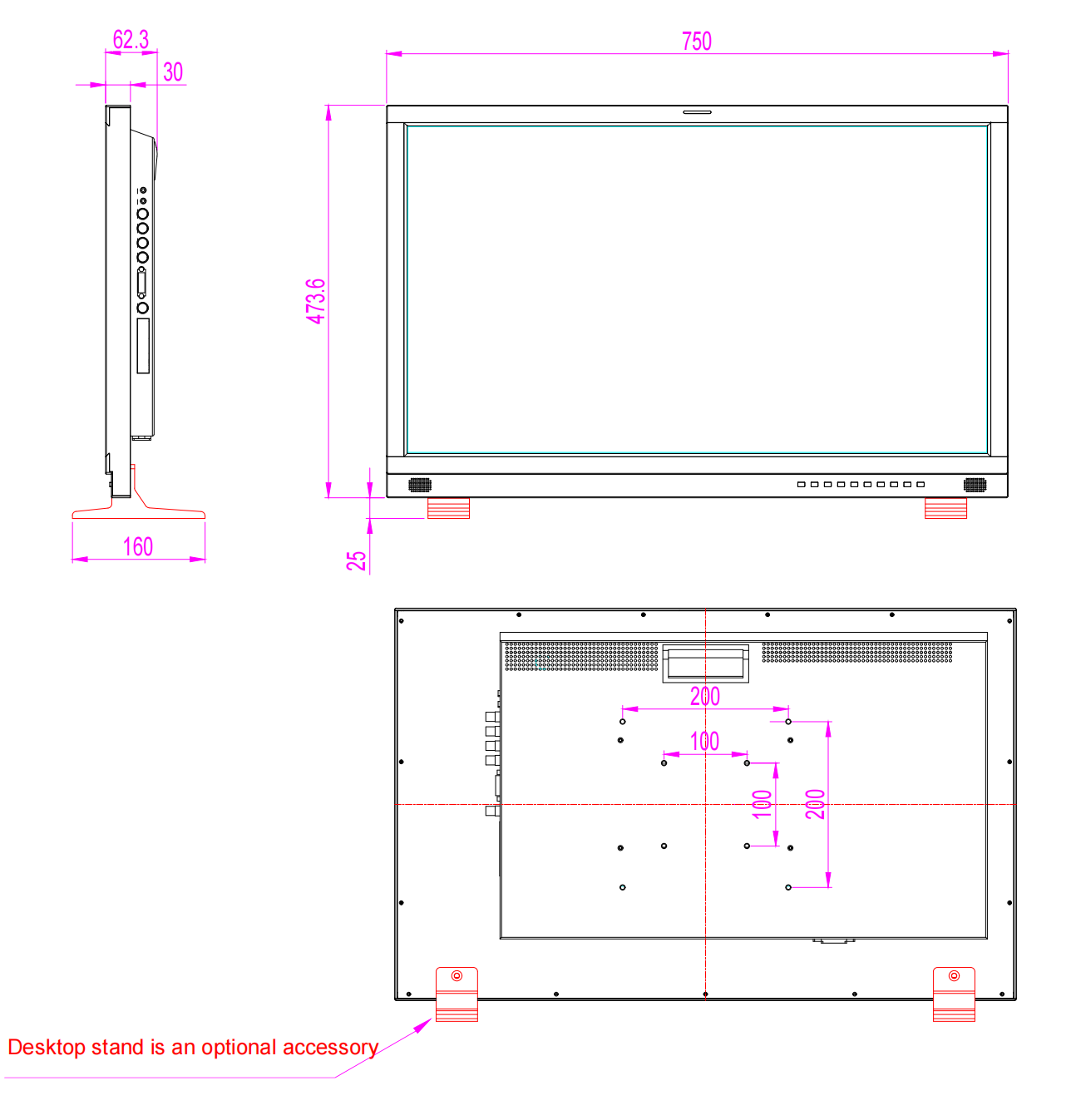 62.3
30
750
473.6
160
25
200
100
100
200
Desktop stand is an optional accessory